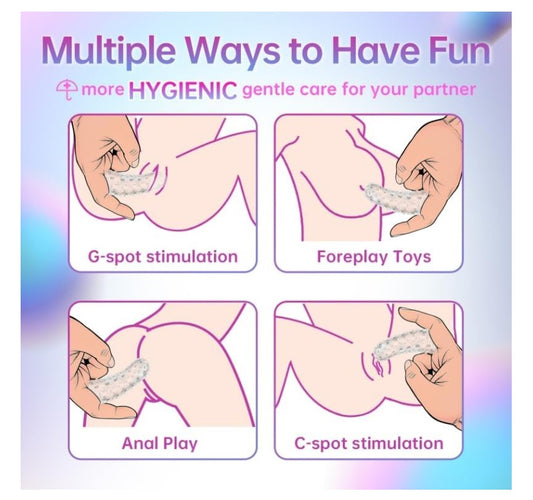 Multiple Ways to Have Fun

more HYGIENIC gentle care for your partner

G-spot stimulation

Foreplay Toys

Anal Play

C-spot stimulation